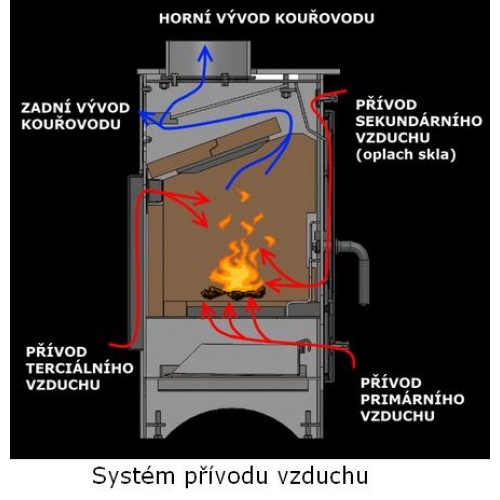 HORNÍ VÝVOD KOUŘOVODU

ZADNÍ VÝVOD KOUŘOVODU

PŘÍVOD SEKUNDÁRNÍHO VZDUCHU (oplach skla)

PŘÍVOD TERCIÁLNÍHO VZDUCHU

PŘÍVOD PRIMÁRNÍHO VZDUCHU

Systém přívodu vzduchu