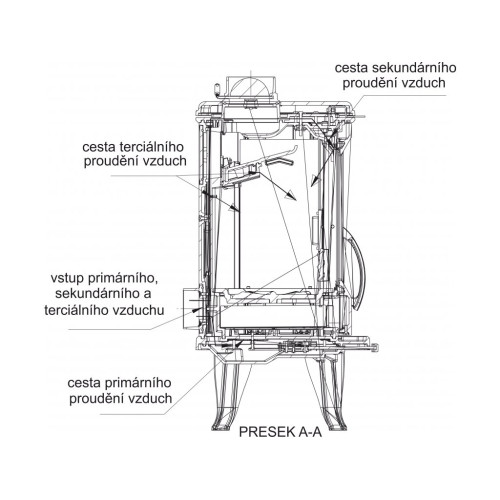 cesta sekundárního proudění vzduch

cesta terciálního proudění vzduch

vstup primárního, sekundárního a terciálního vzduchu

cesta primárního proudění vzduch

PRESEK A-A