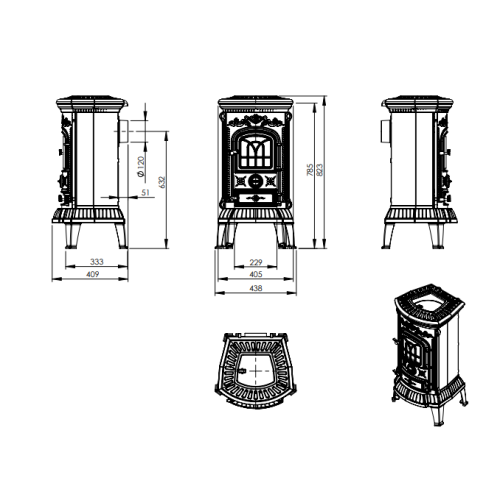 Ø 120
632
51
333
409
785
823
229
405
438