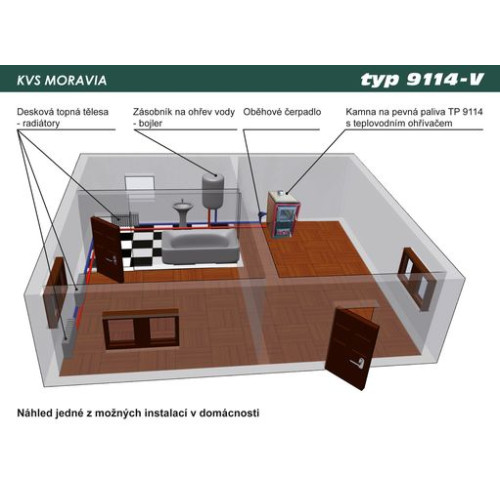 KVS MORAVIA

typ 9114-V

Desková topná tělesa - radiátory

Zásobník na ohřev vody - bojler

Oběhové čerpadlo

Kamna na pevná paliva TP 9114 s teplovodním ohřívačem

Náhled jedné z možných instalací v domácnosti