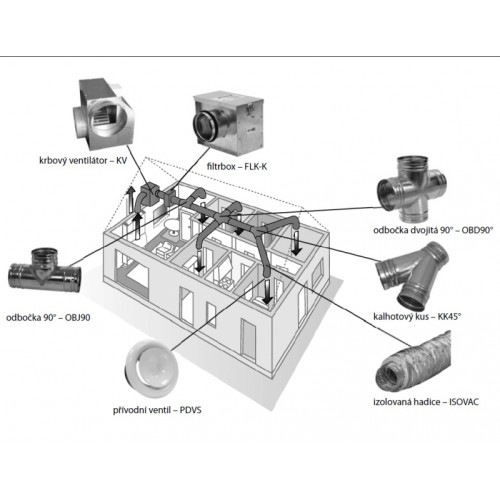 krbový ventilátor – KV

filtrbox – FLK-K

odbočka dvojitá 90° – OBD90°

odbočka 90° – OBJ90

kalhotový kus – KK45°

přívodní ventil – PDVS

izolovaná hadice – ISOVAC